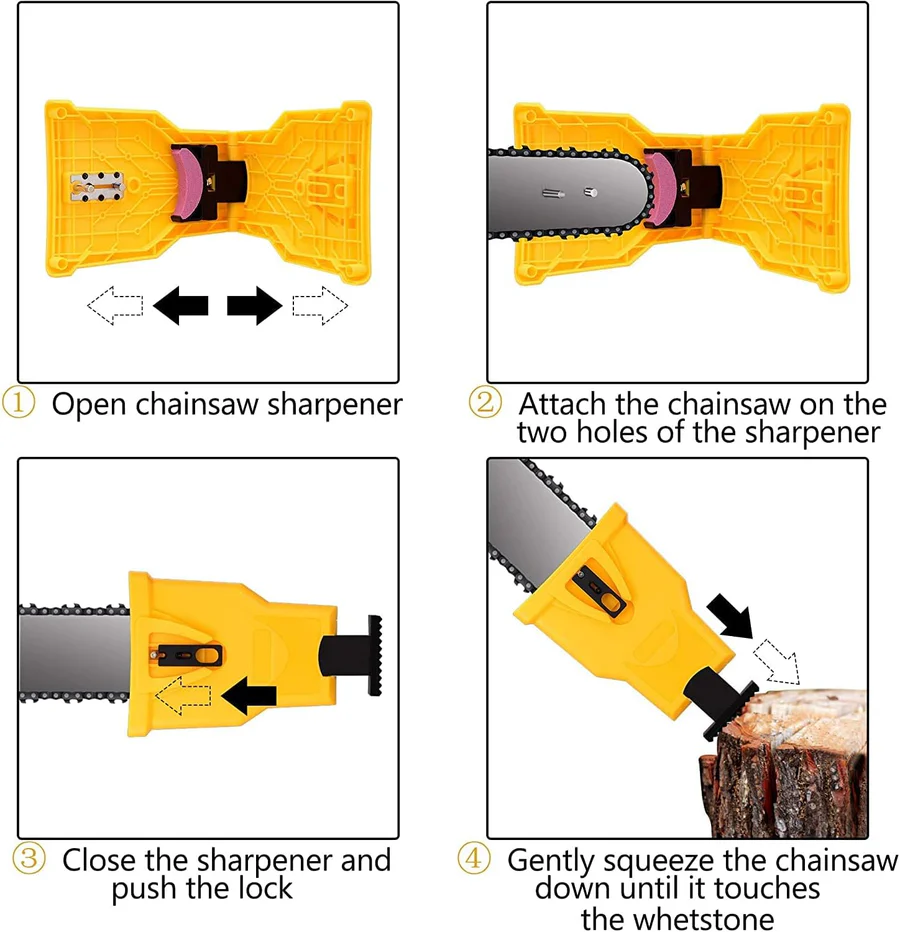 ① Open chainsaw sharpener

② Attach the chainsaw on the two holes of the sharpener

③ Close the sharpener and push the lock

④ Gently squeeze the chainsaw down until it touches the whetstone